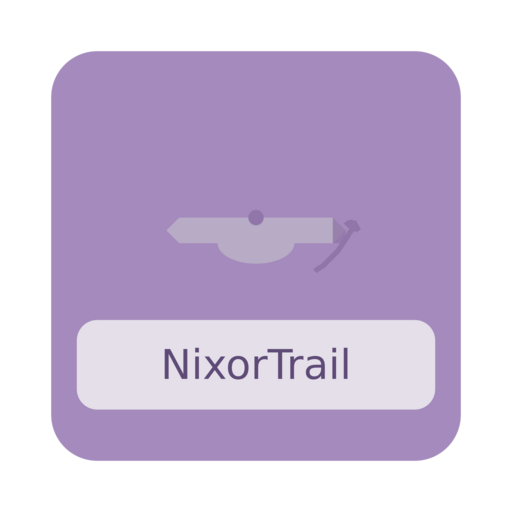 NixorTrail